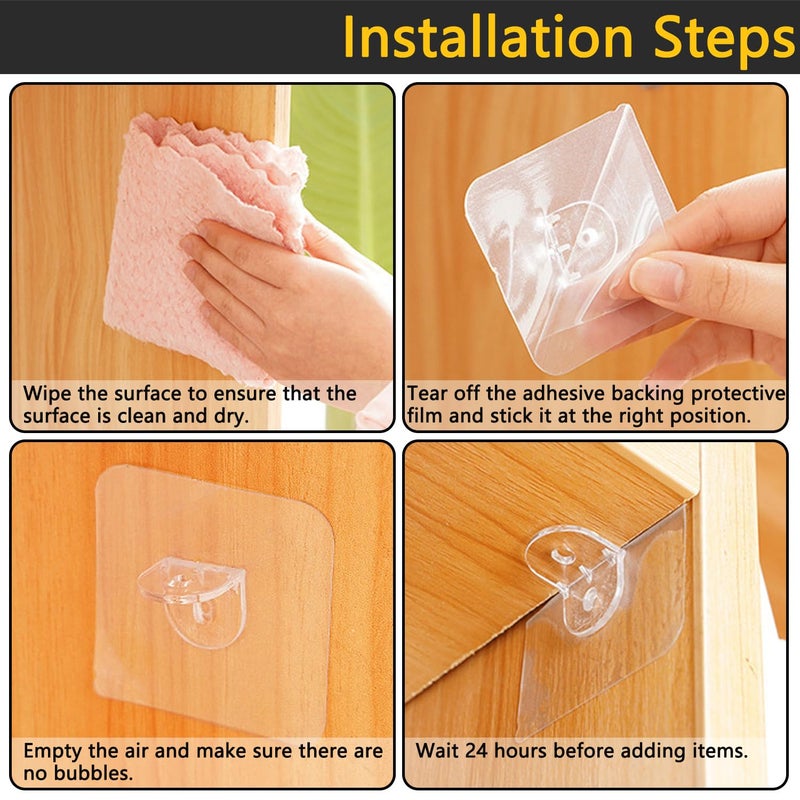 Installation Steps

Wipe the surface to ensure that the surface is clean and dry.

Tear off the adhesive backing protective film and stick it at the right position.

Empty the air and make sure there are no bubbles.

Wait 24 hours before adding items.